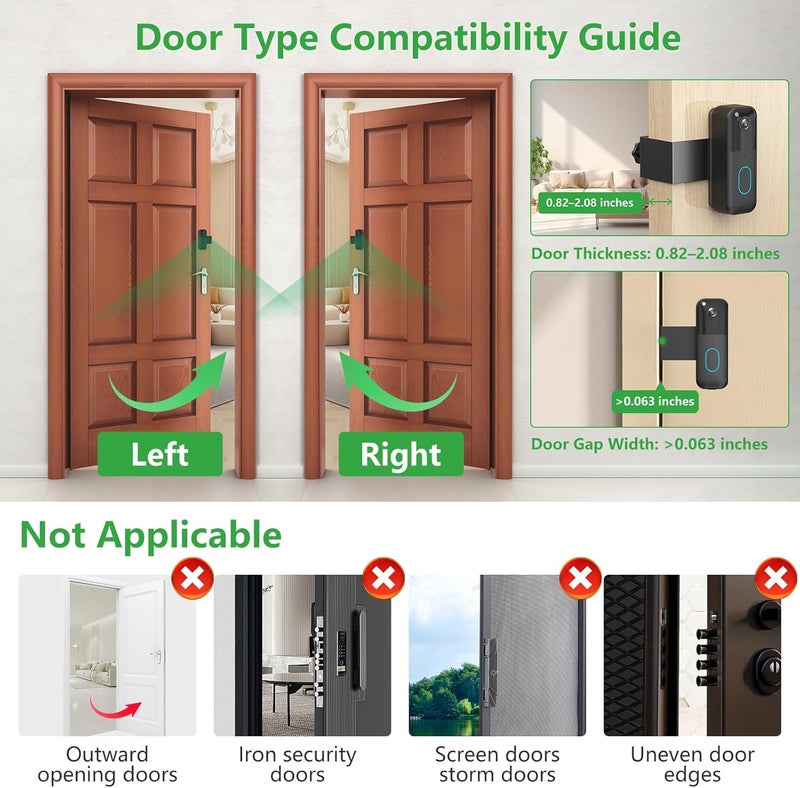 Door Type Compatibility Guide

Left

Right

0.82–2.08 inches

Door Thickness: 0.82–2.08 inches

>0.063 inches

Door Gap Width: >0.063 inches

Not Applicable

Outward opening doors

Iron security doors

Screen doors storm doors

Uneven door edges